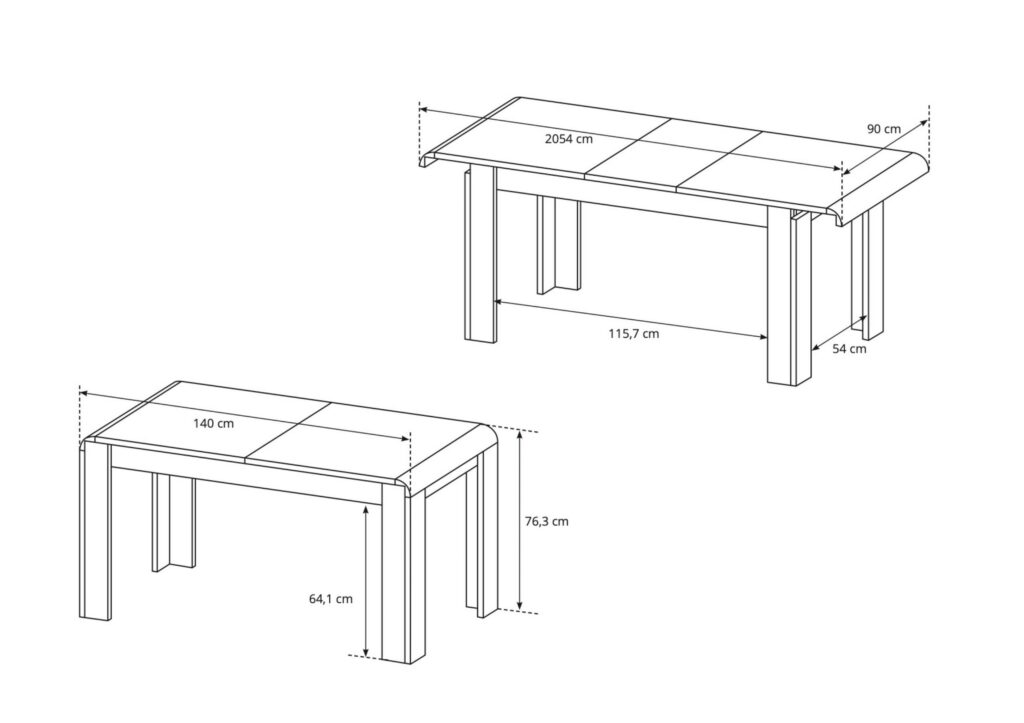 2054 cm
90 cm
115,7 cm
54 cm
140 cm
76,3 cm
64,1 cm