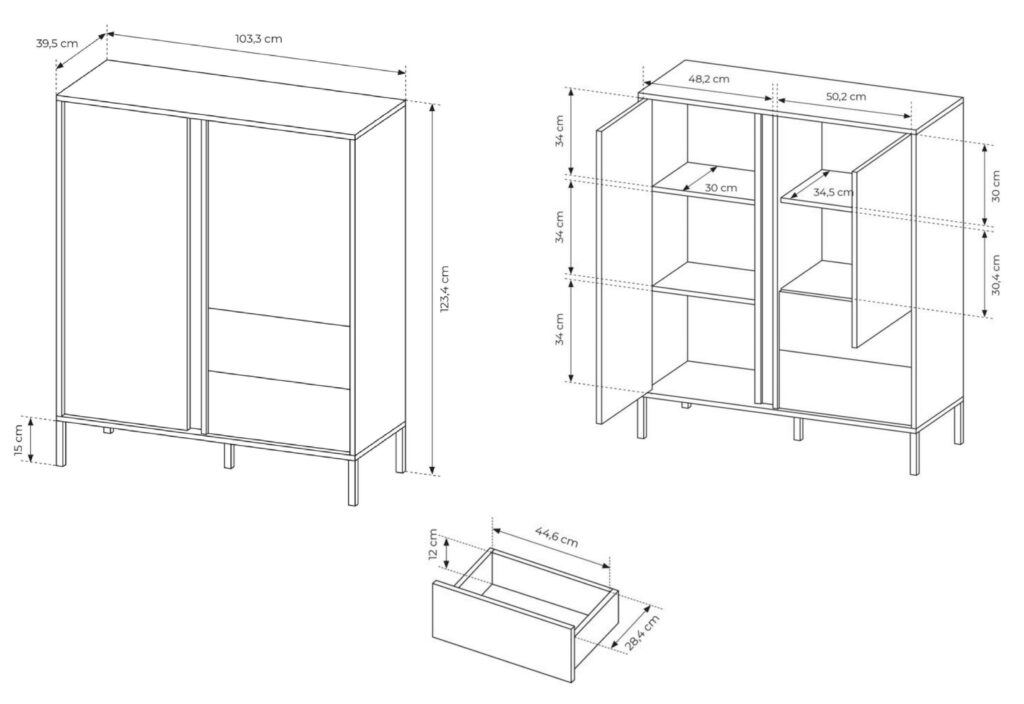 39,5 cm
103,3 cm
123,4 cm
15 cm
48,2 cm
50,2 cm
34 cm
34 cm
34 cm
30 cm
34,5 cm
30 cm
30,4 cm
12 cm
44,6 cm
28,4 cm