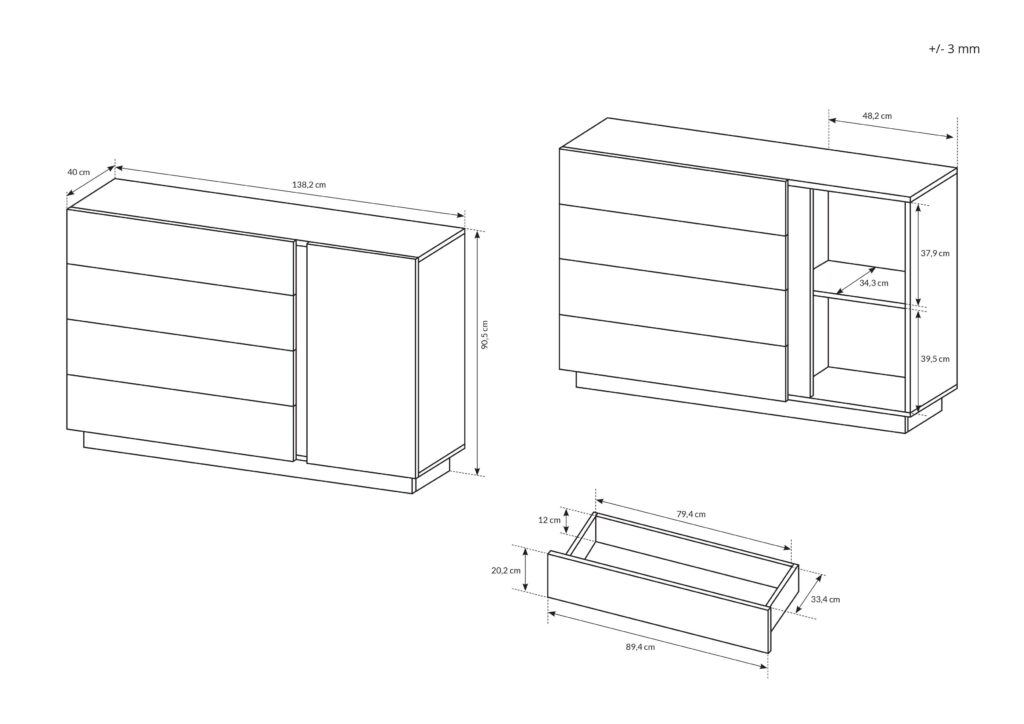 +/- 3 mm

40 cm

138,2 cm

90,5 cm

48,2 cm

37,9 cm

34,3 cm

39,5 cm

12 cm

79,4 cm

20,2 cm

33,4 cm

89,4 cm