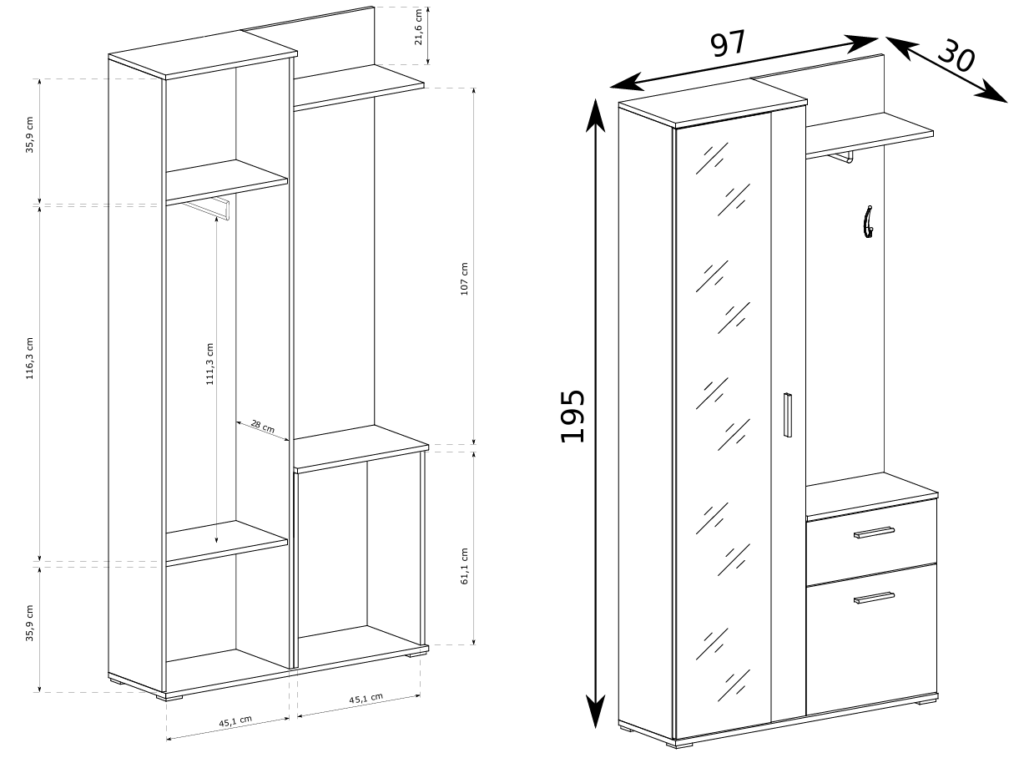 21,6 cm
35,9 cm
116,3 cm
111,3 cm
28 cm
107 cm
61,1 cm
35,9 cm
45,1 cm
45,1 cm
97
30
195